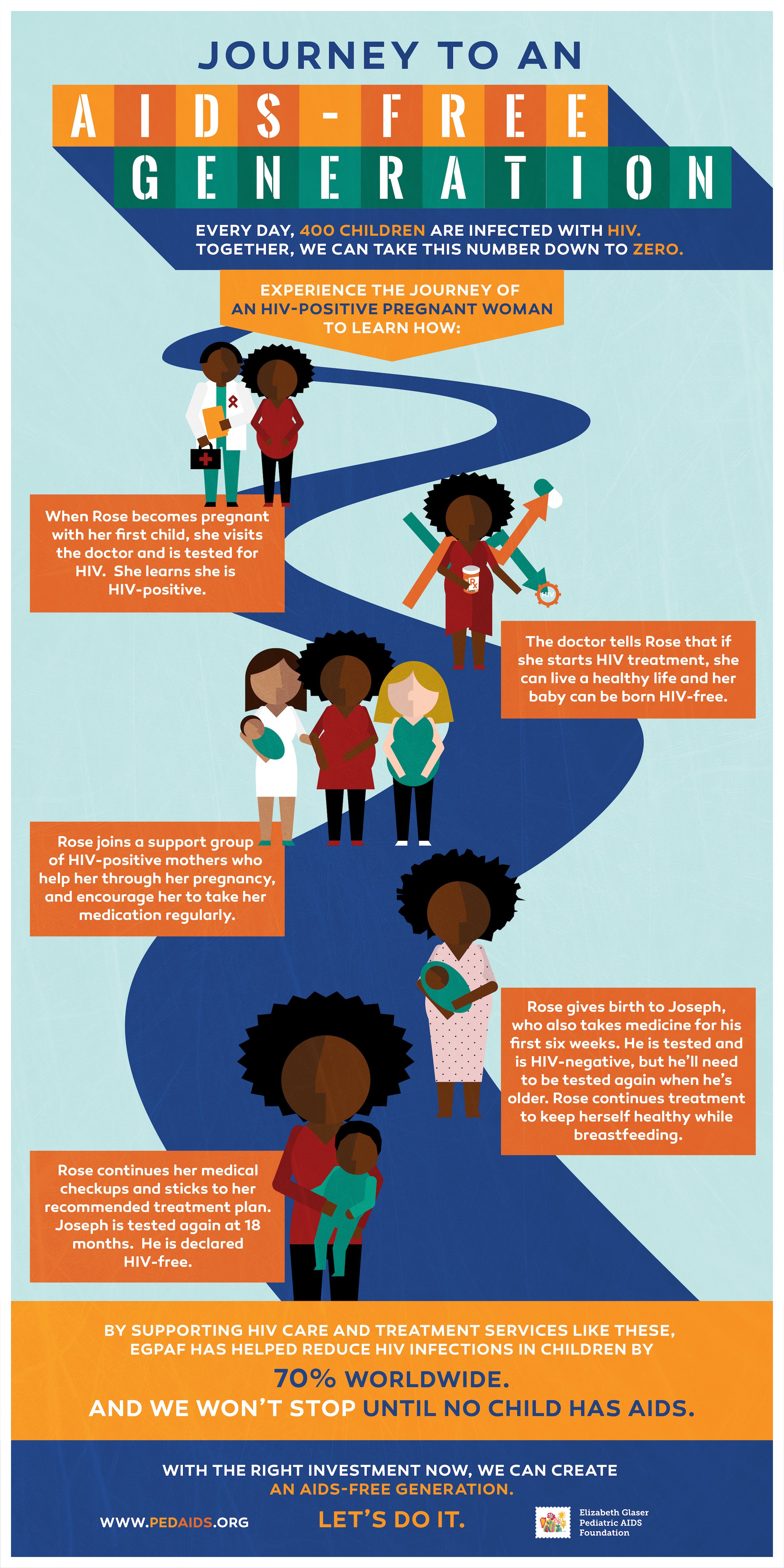 JOURNEY TO AN

AIDS-FREE GENERATION

EVERY DAY, 400 CHILDREN ARE INFECTED WITH HIV. TOGETHER, WE CAN TAKE THIS NUMBER DOWN TO ZERO.

EXPERIENCE THE JOURNEY OF AN HIV-POSITIVE PREGNANT WOMAN TO LEARN HOW:

When Rose becomes pregnant with her first child, she visits the doctor and is tested for HIV. She learns she is HIV-positive.

The doctor tells Rose that if she starts HIV treatment, she can live a healthy life and her baby can be born HIV-free.

Rose joins a support group of HIV-positive mothers who help her through her pregnancy, and encourage her to take her medication regularly.

Rose gives birth to Joseph, who also takes medicine for his first six weeks. He is tested and is HIV-negative, but he'll need to be tested again when he's older. Rose continues treatment to keep herself healthy while breastfeeding.

Rose continues her medical checkups and sticks to her recommended treatment plan. Joseph is tested again at 18 months. He is declared HIV-free.

BY SUPPORTING HIV CARE AND TREATMENT SERVICES LIKE THESE, EGPAF HAS HELPED REDUCE HIV INFECTIONS IN CHILDREN BY

70% WORLDWIDE.

AND WE WON'T STOP UNTIL NO CHILD HAS AIDS.

WITH THE RIGHT INVESTMENT NOW, WE CAN CREATE AN AIDS-FREE GENERATION.

WWW.PEDAIDS.ORG

LET'S DO IT.

Elizabeth Glaser Pediatric AIDS Foundation